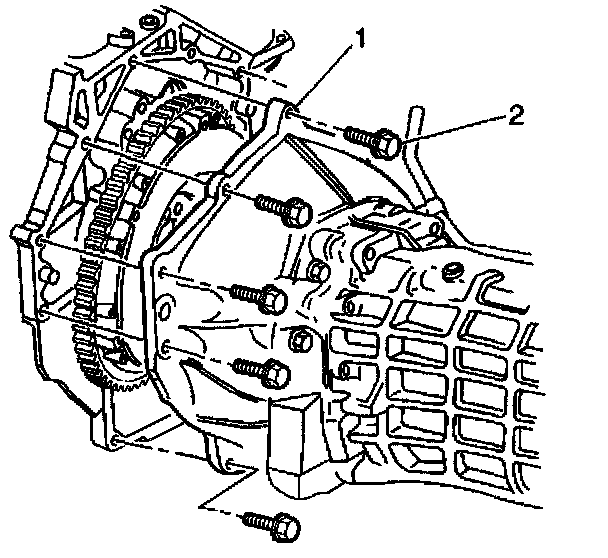 1
2