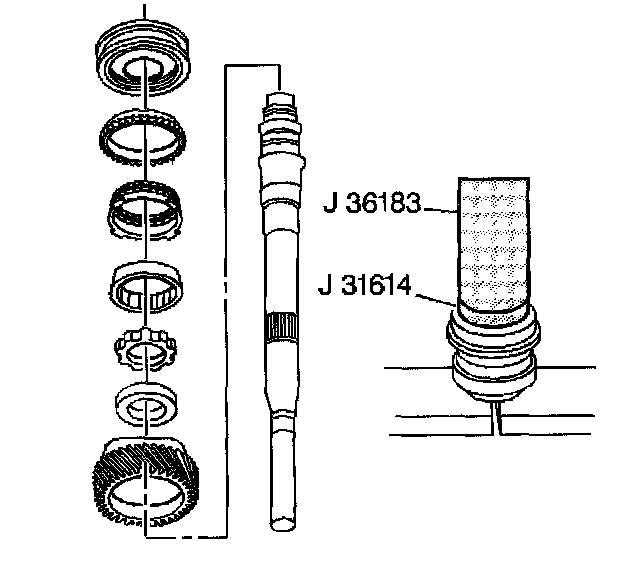 J 36183

J 31614