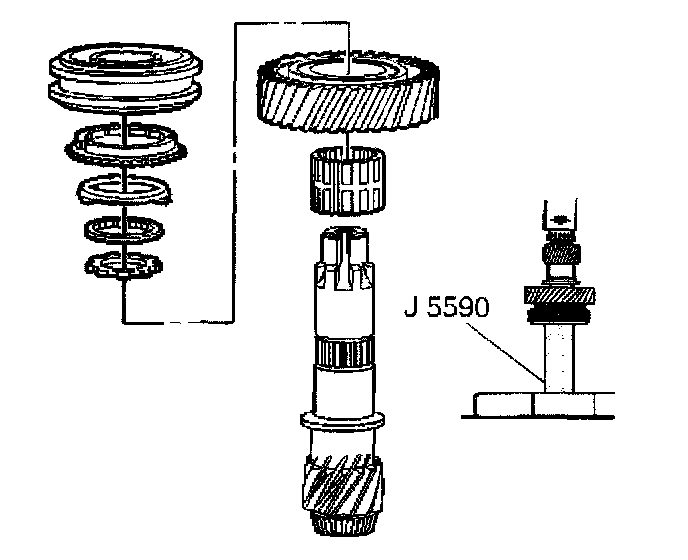 J 5590