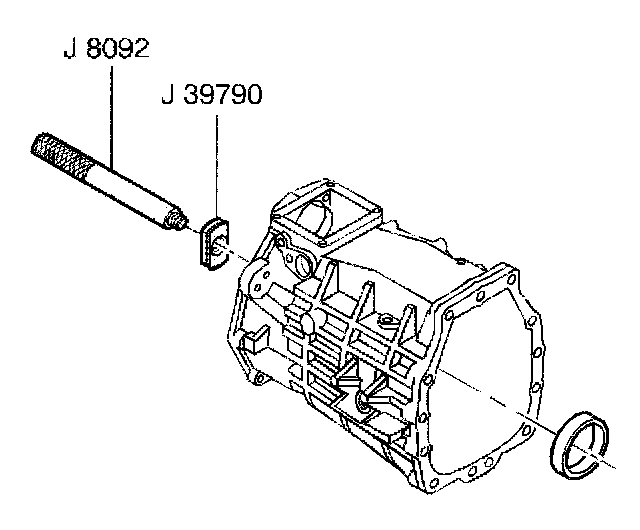 J 8092

J 39790