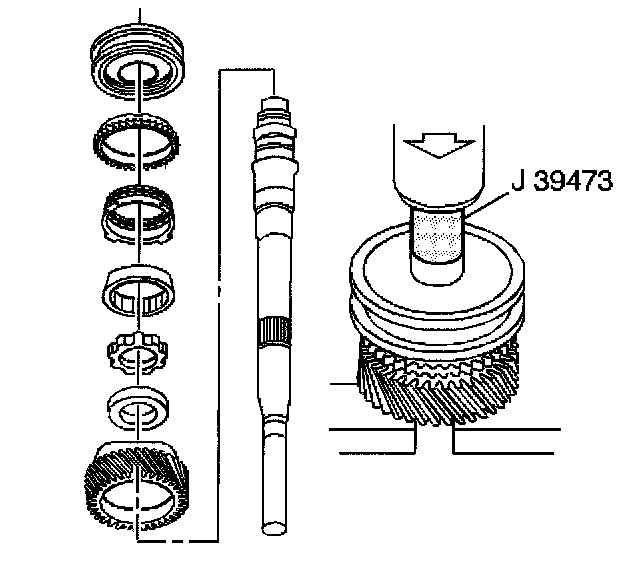 J 39473