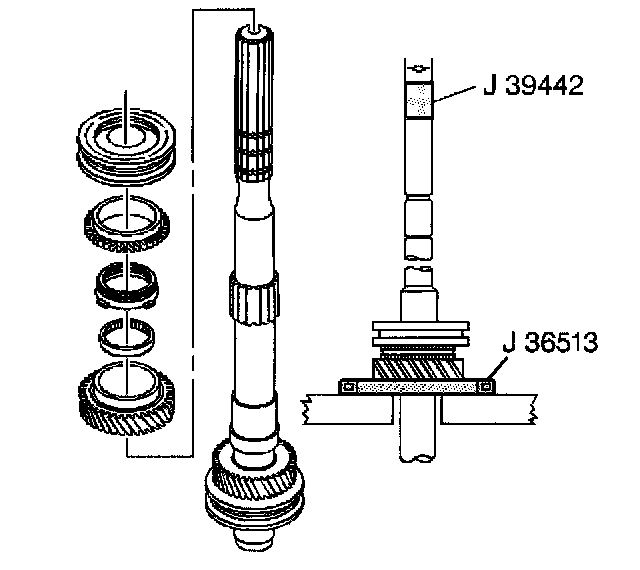 J 39442

J 36513