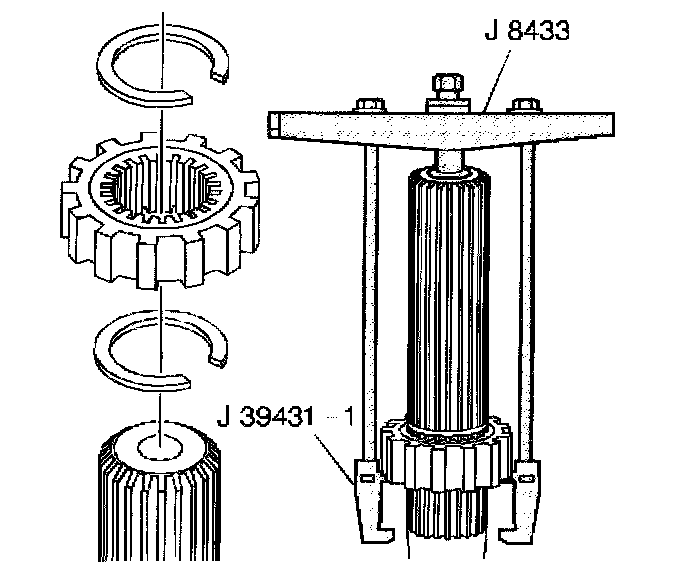 J 8433

J 39431 - 1