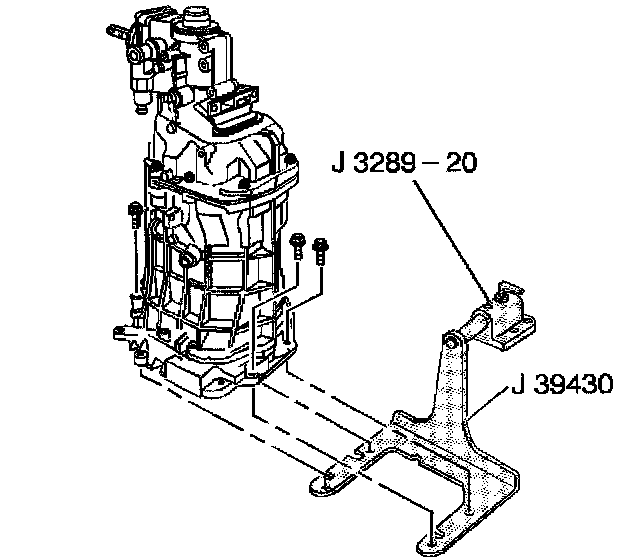 J 3289 – 20

J 39430