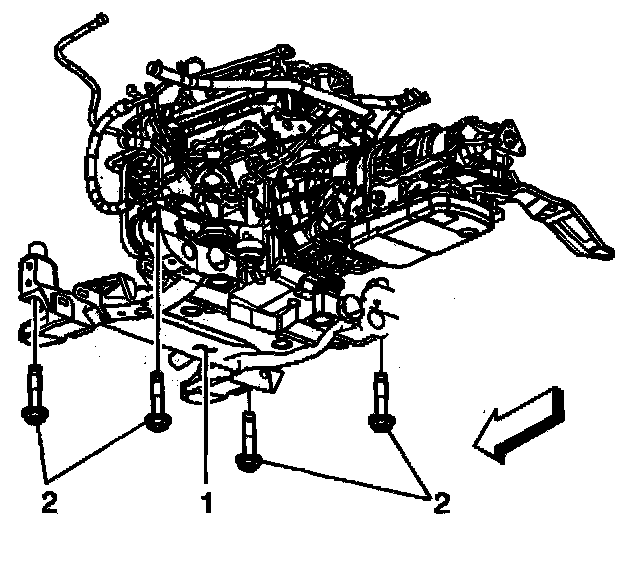 2
1
2