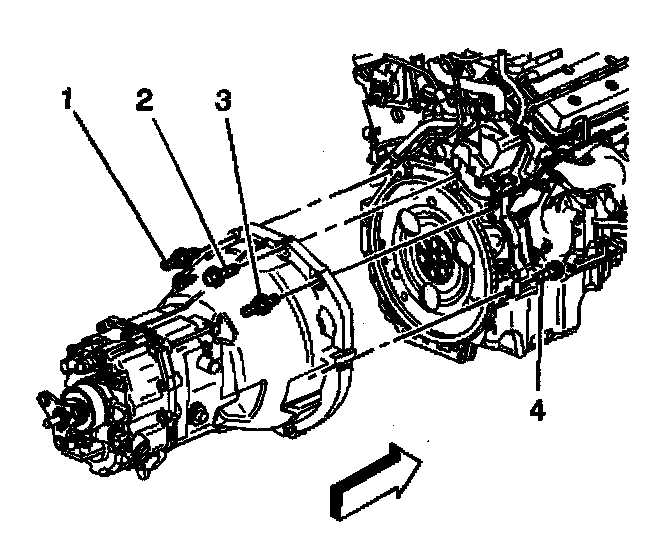 1
2
3
4