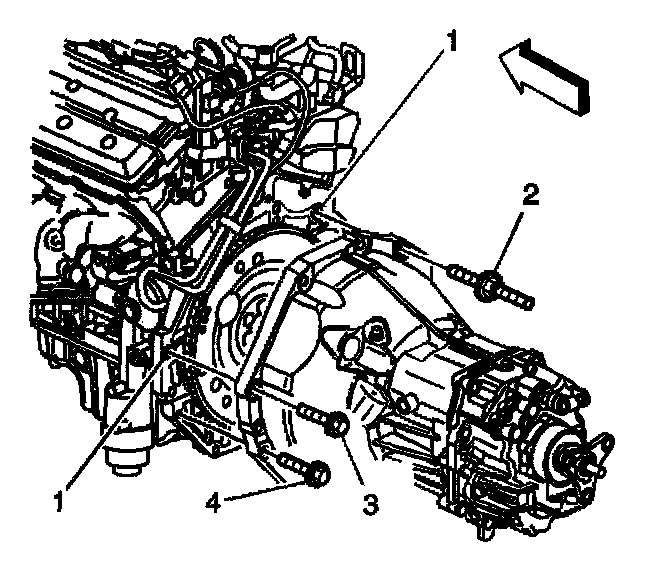 1
2
1
4
3