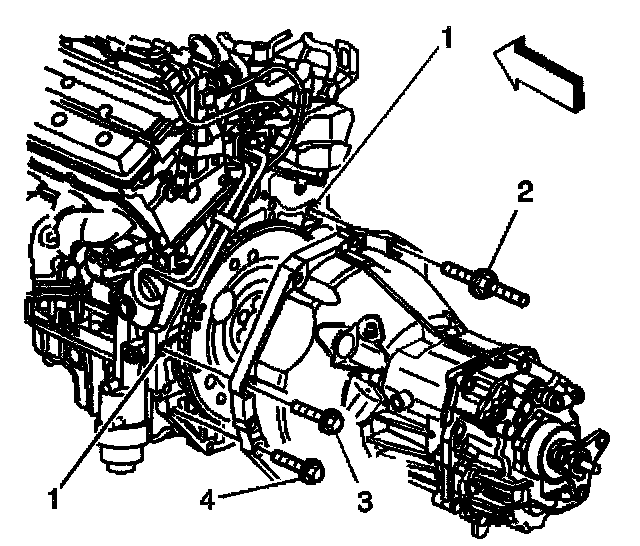 1
2
1
4
3