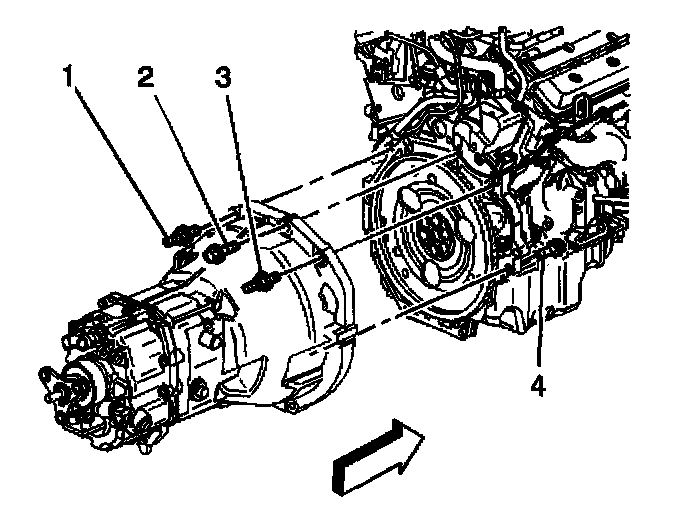 1
2
3
4