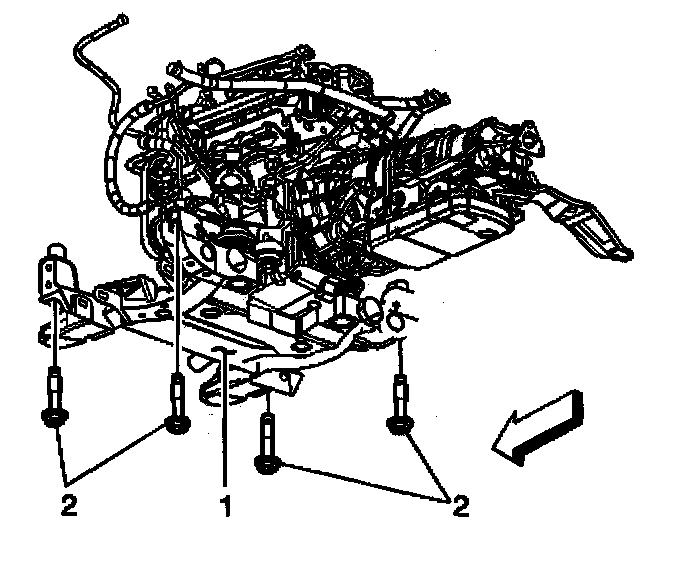 2
1
2