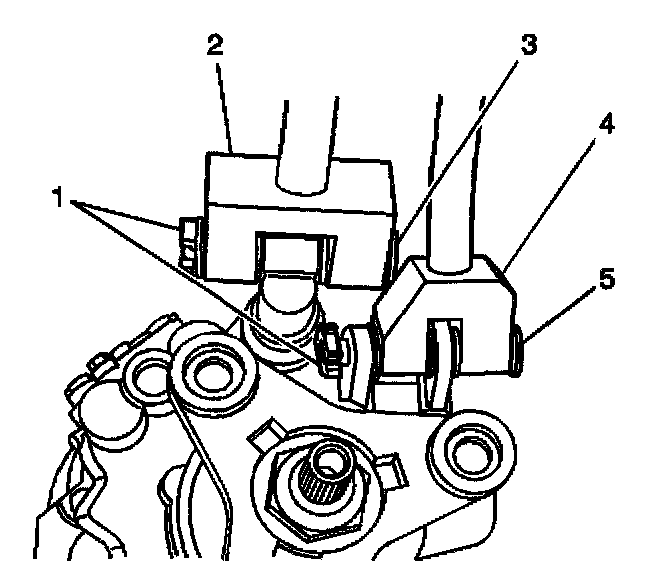 2
3
4
1
5