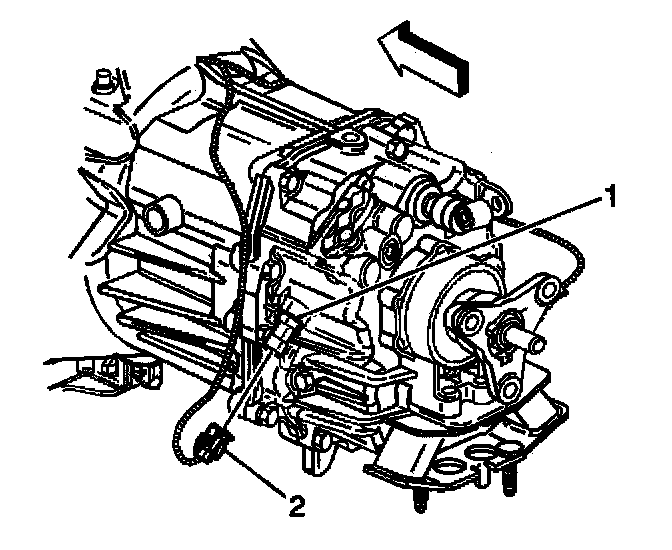 1
2