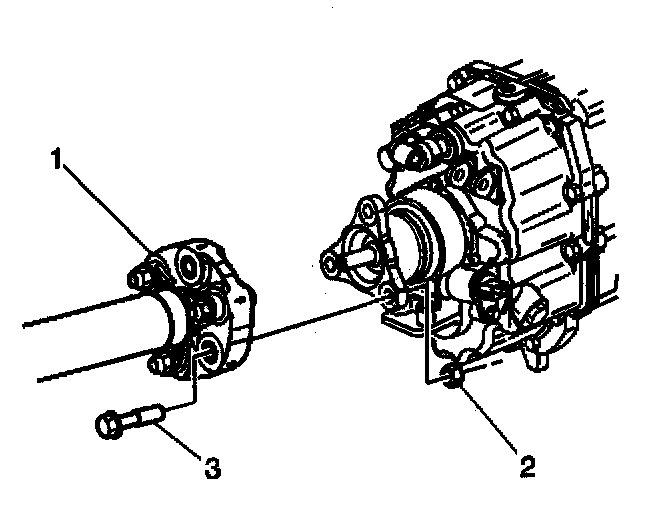 1

3

2