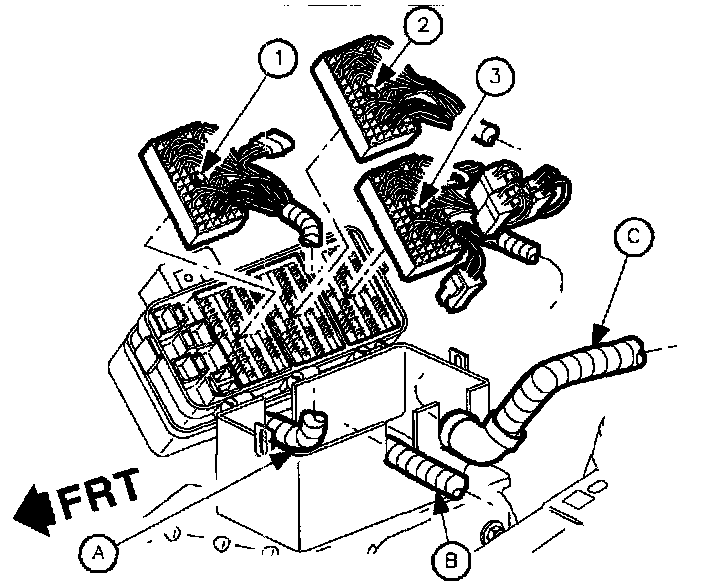 1
2
3
C
FRT
A
B