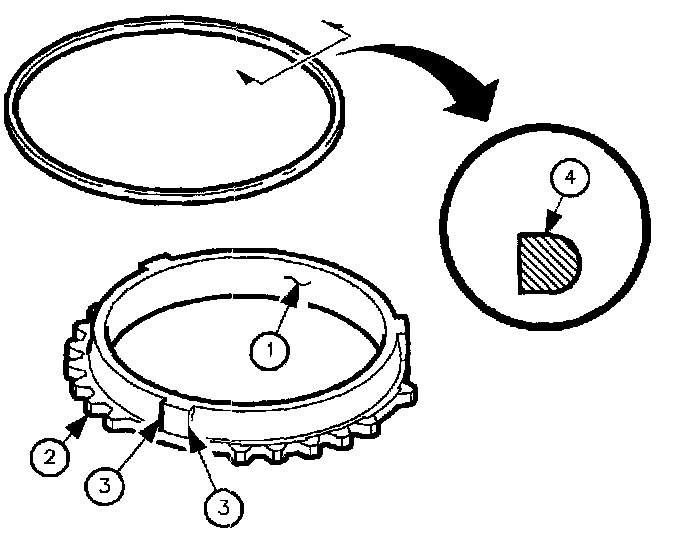 4
1
2
3
3