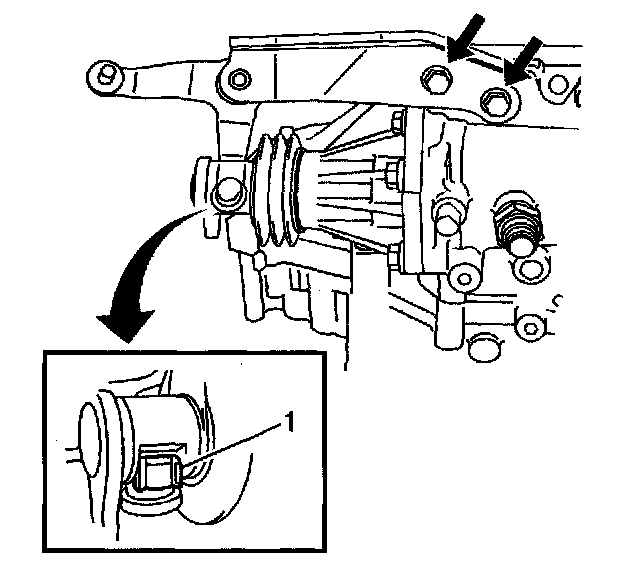 1