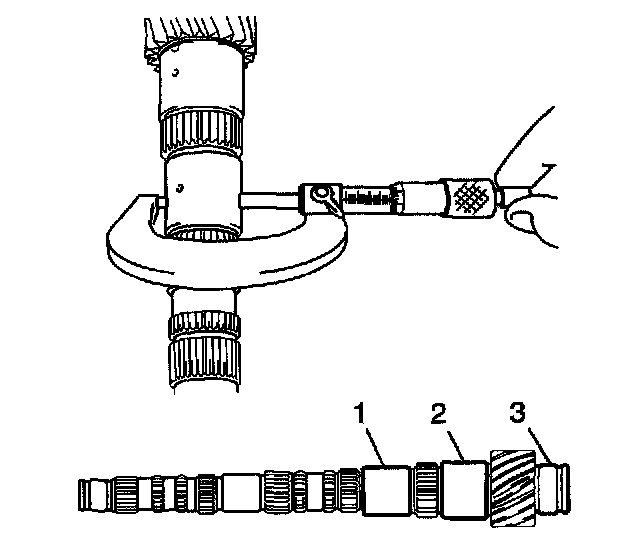 1
2
3