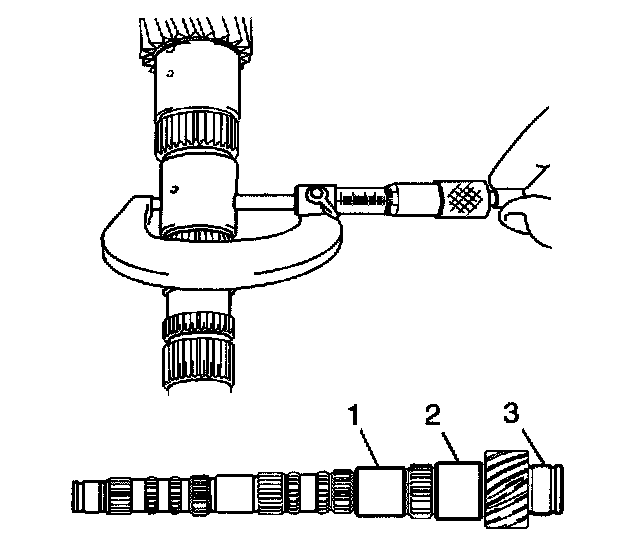 1
2
3