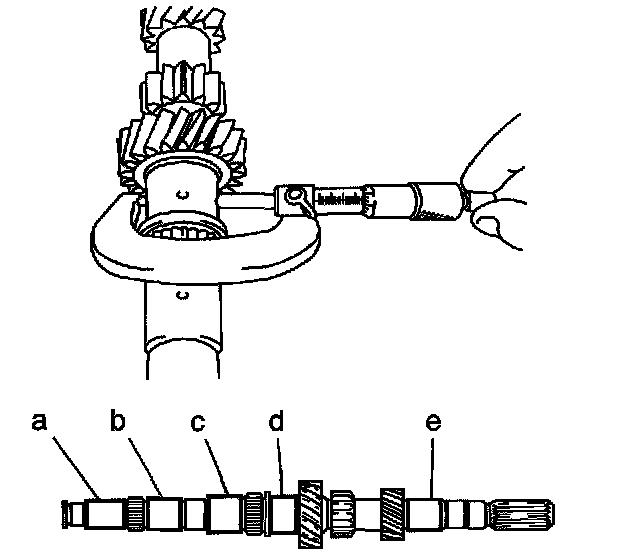 a b c d e