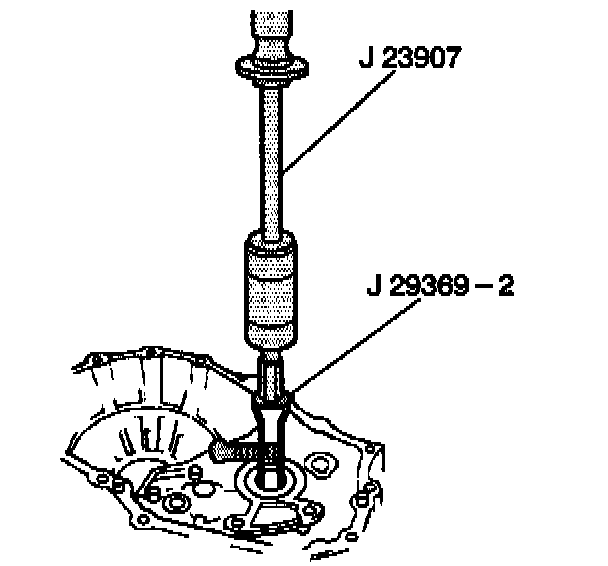 J 23907

J 29369 – 2