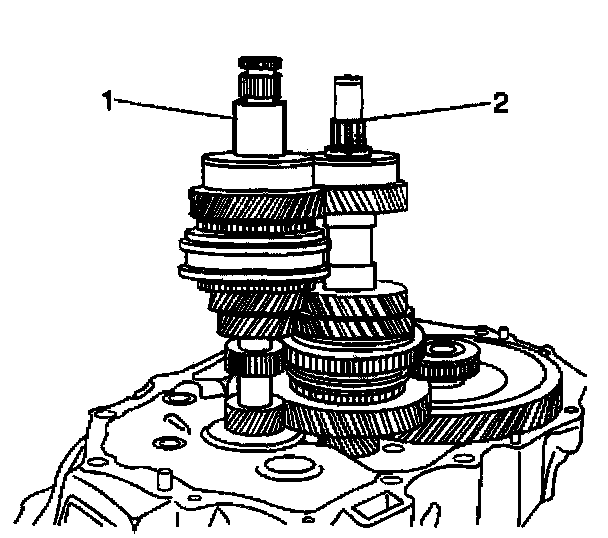 1
2