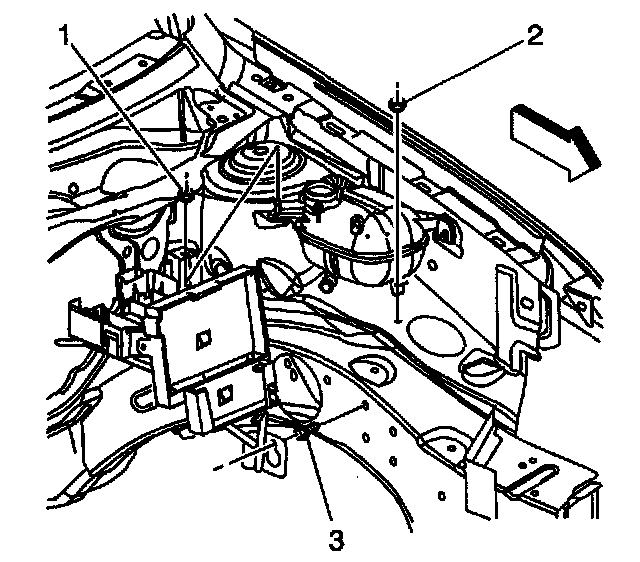 1
2
3