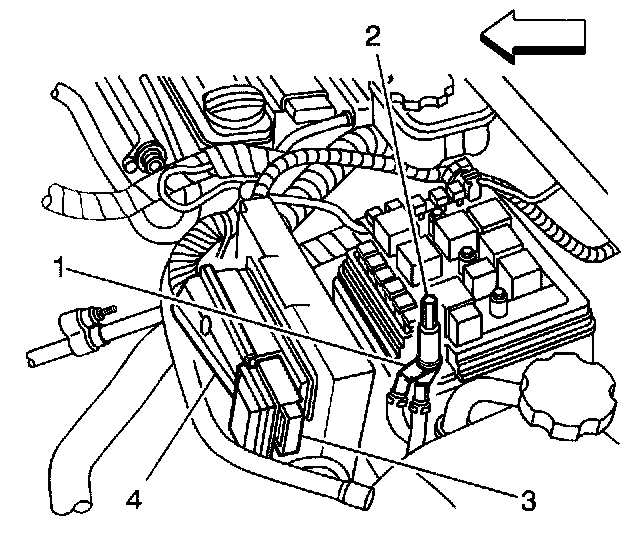 2
1
4
3