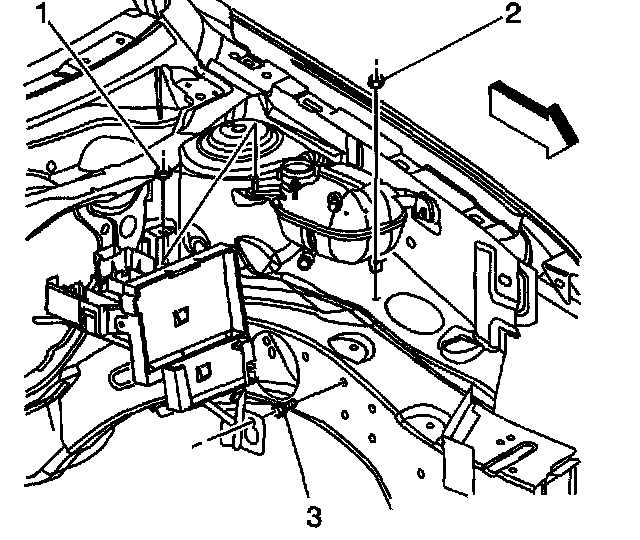 1
2
3