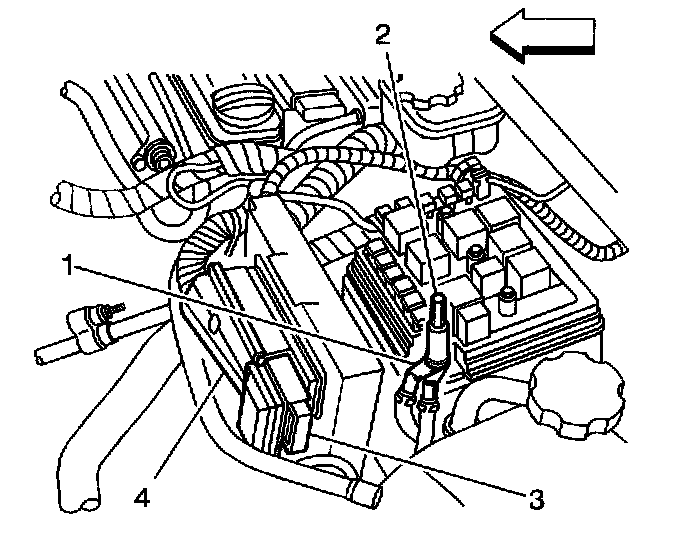 2
1
4
3