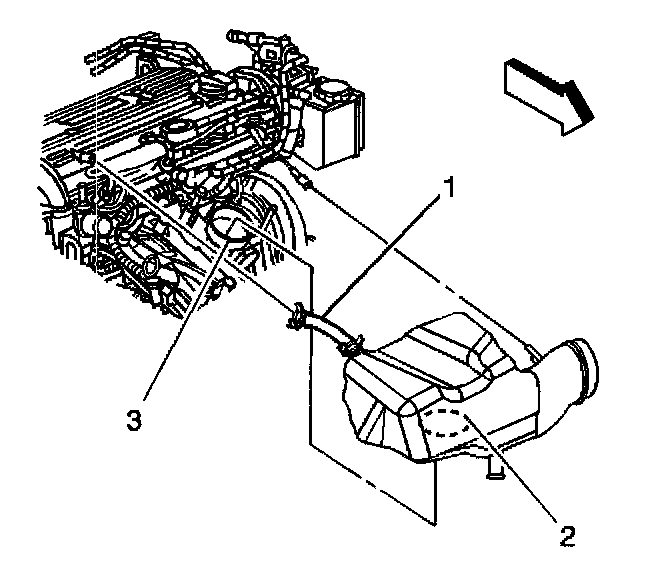 1

3

2