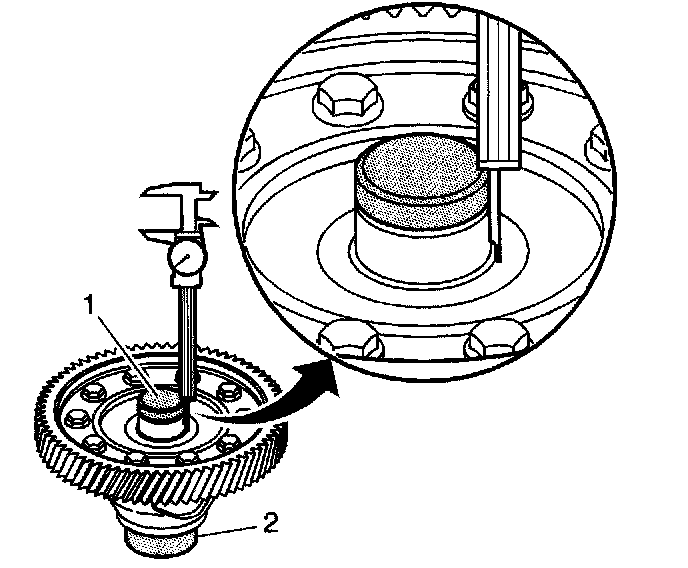 1

2