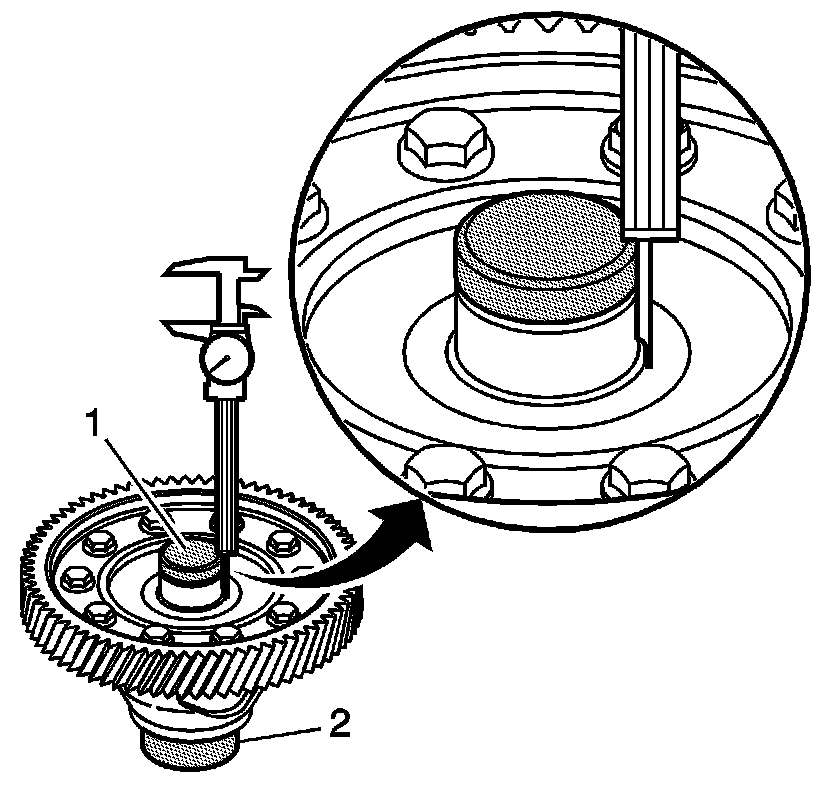 1
2