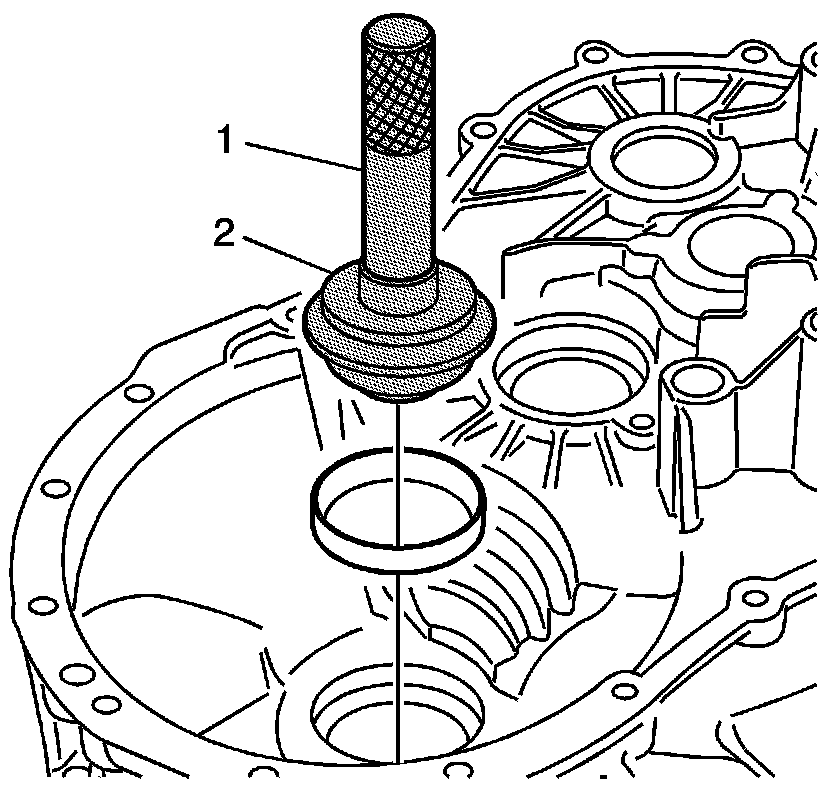 1
2