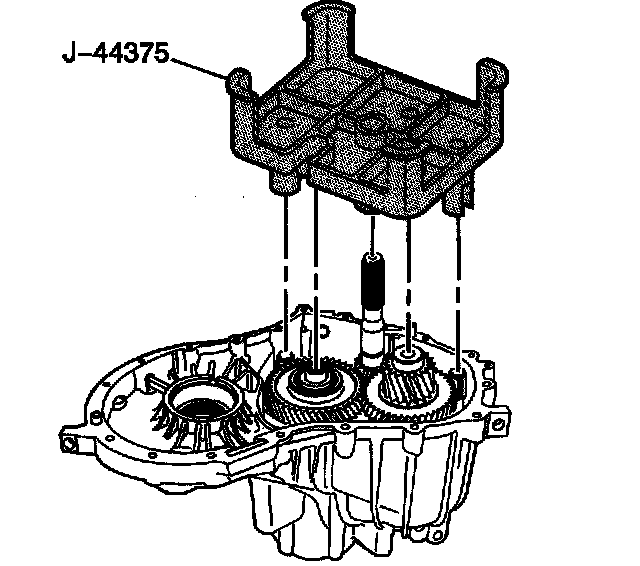 J–44375