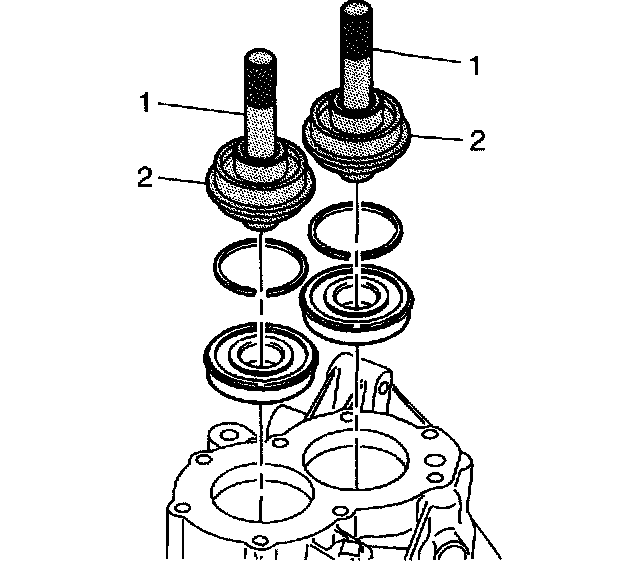 1
1
2
2