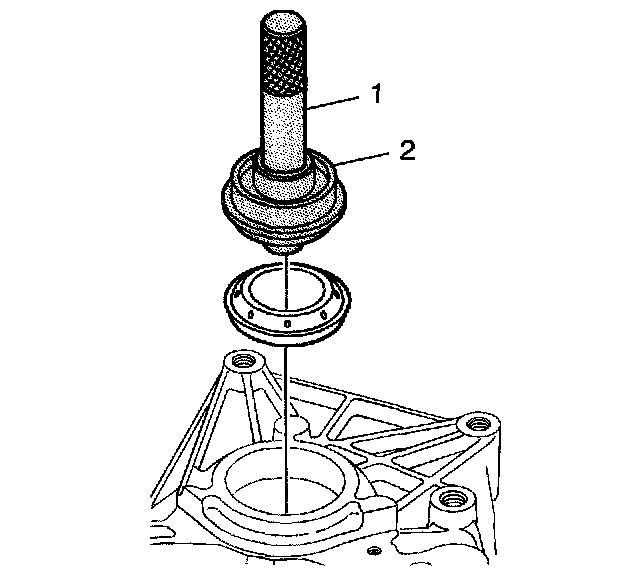 1
2