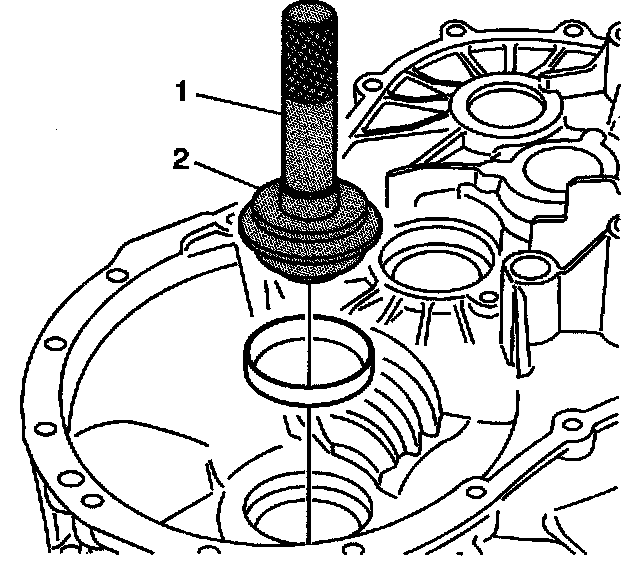 1
2