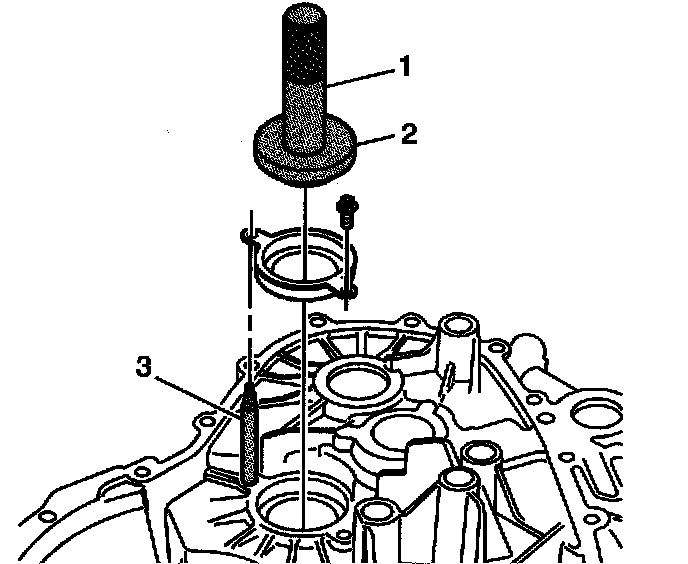 1
2
3