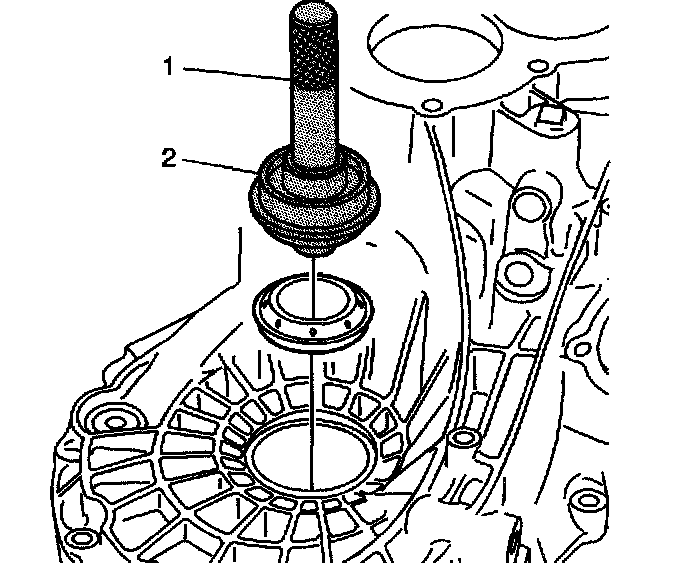 1
2