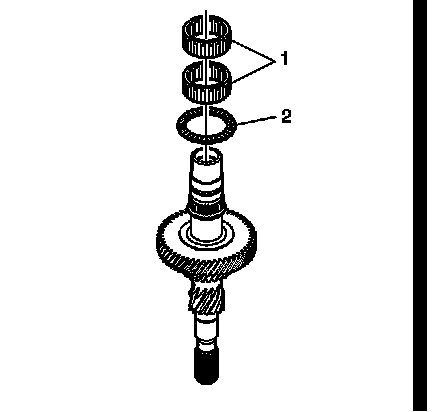 1
2