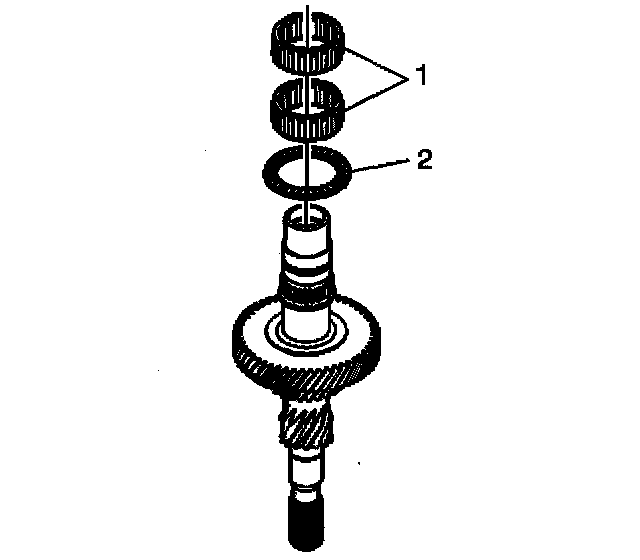 1
2