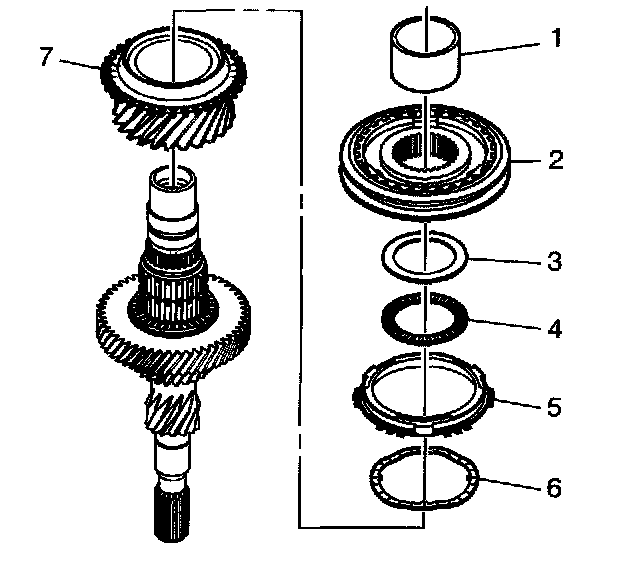 7
1
2
3
4
5
6