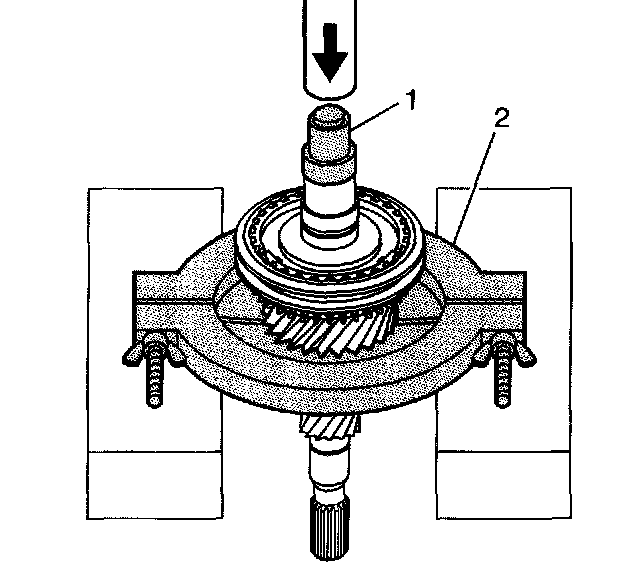 1
2