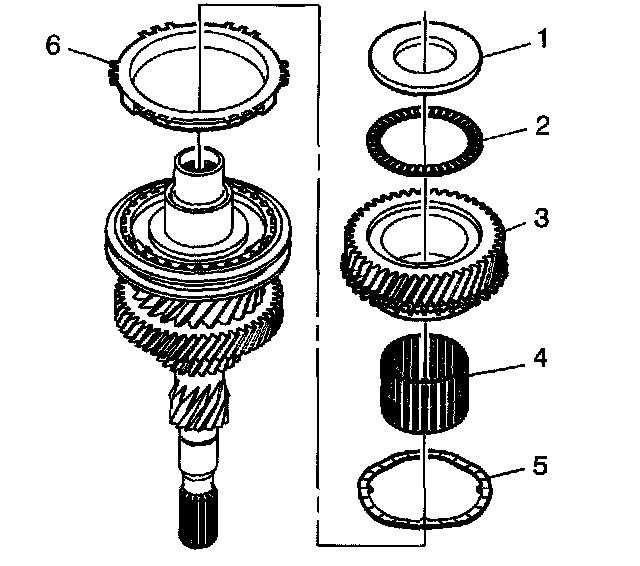 6
1
2
3
4
5