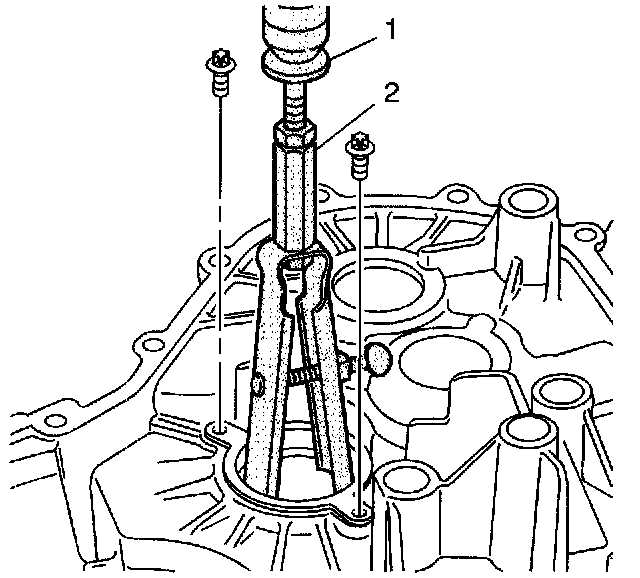 1
2