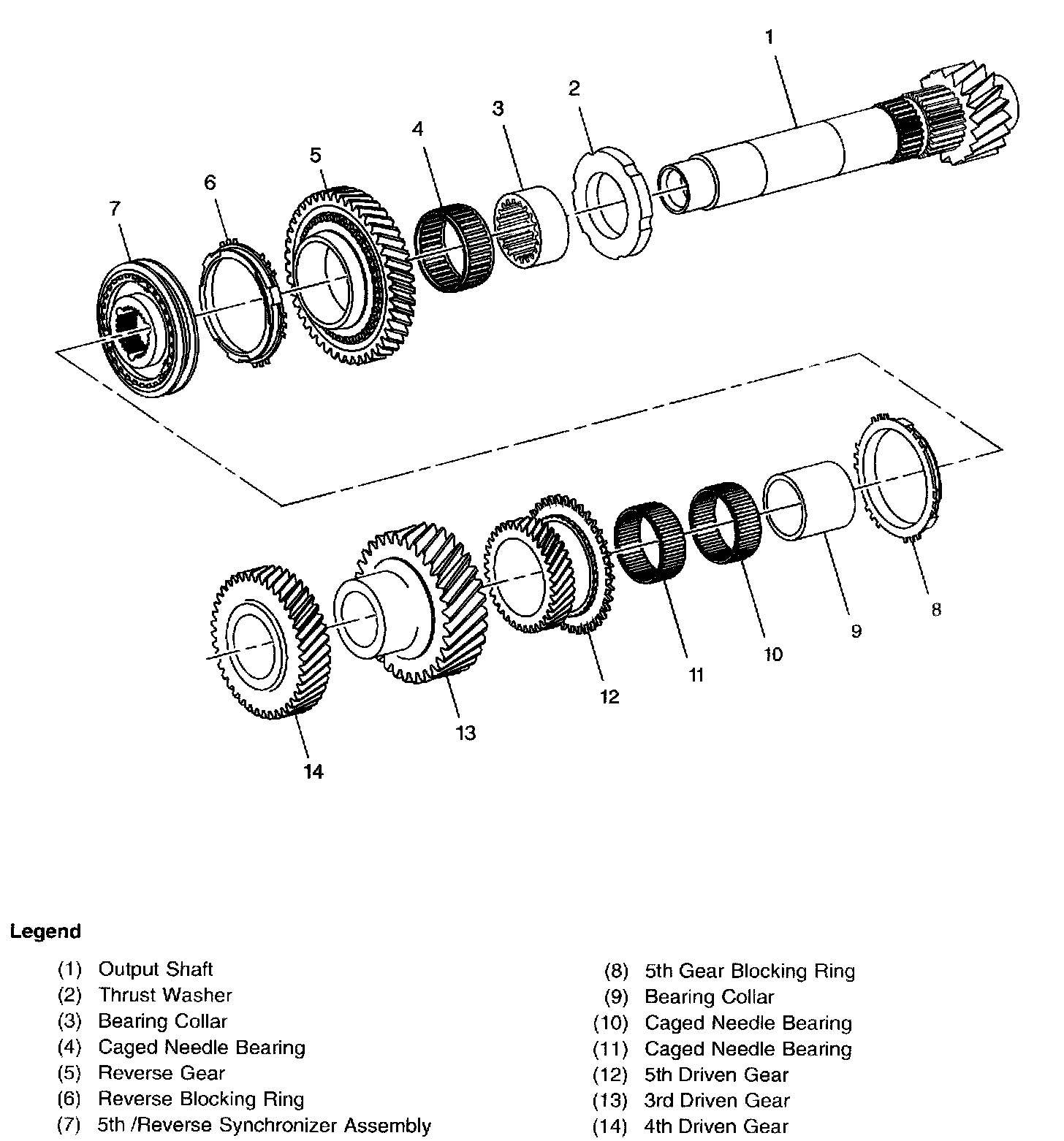 1
2
3
4
5
6
7
8
9
10
11
12
13
14

Legend

(1) Output Shaft
(2) Thrust Washer
(3) Bearing Collar
(4) Caged Needle Bearing
(5) Reverse Gear
(6) Reverse Blocking Ring
(7) 5th /Reverse Synchronizer Assembly

(8) 5th Gear Blocking Ring
(9) Bearing Collar
(10) Caged Needle Bearing
(11) Caged Needle Bearing
(12) 5th Driven Gear
(13) 3rd Driven Gear
(14) 4th Driven Gear