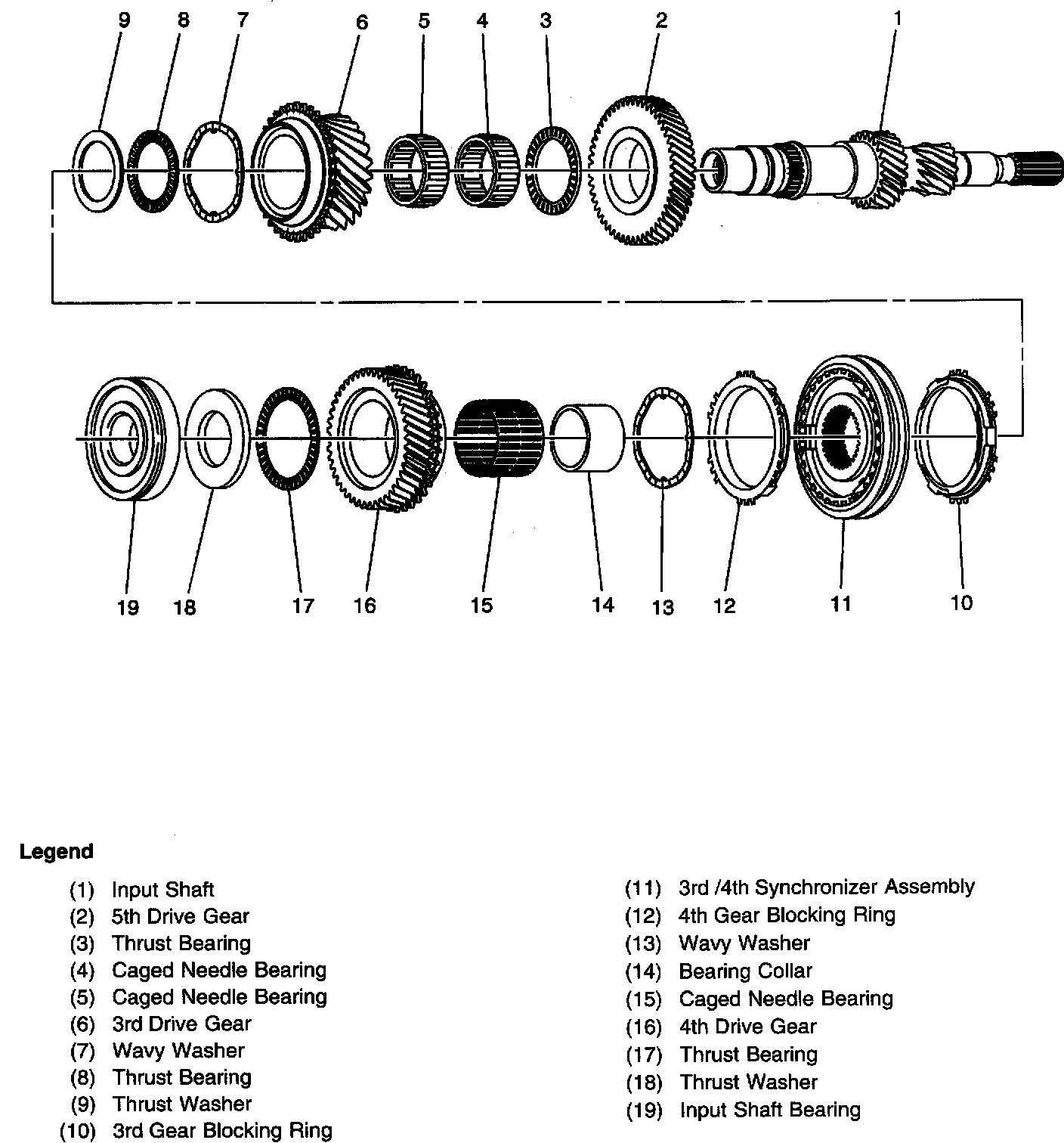 9 8 7 6 5 4 3 2 1

19 18 17 16 15 14 13 12 11 10

Legend

(1) Input Shaft
(2) 5th Drive Gear
(3) Thrust Bearing
(4) Caged Needle Bearing
(5) Caged Needle Bearing
(6) 3rd Drive Gear
(7) Wavy Washer
(8) Thrust Bearing
(9) Thrust Washer
(10) 3rd Gear Blocking Ring

(11) 3rd /4th Synchronizer Assembly
(12) 4th Gear Blocking Ring
(13) Wavy Washer
(14) Bearing Collar
(15) Caged Needle Bearing
(16) 4th Drive Gear
(17) Thrust Bearing
(18) Thrust Washer
(19) Input Shaft Bearing