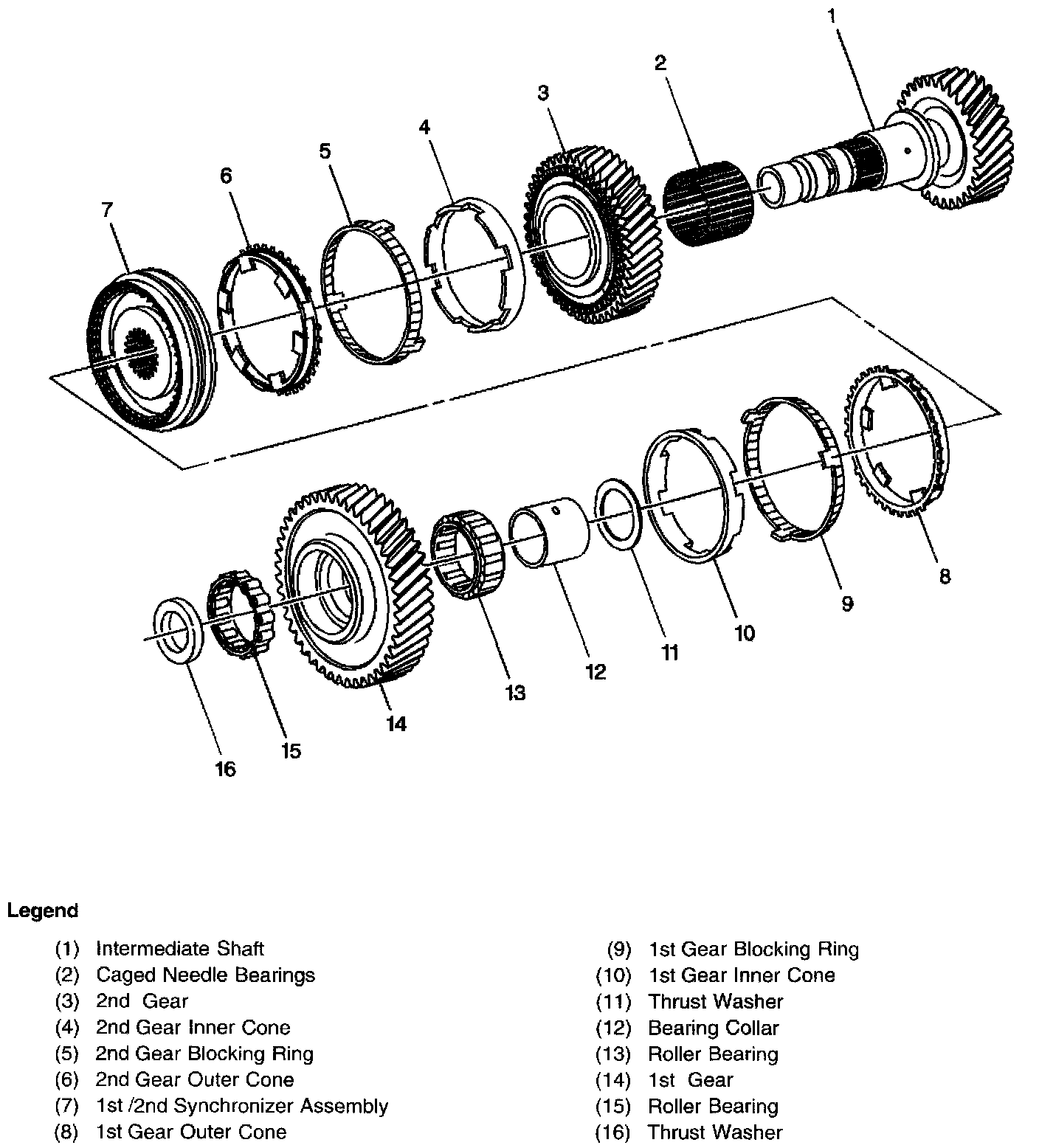 1
2
3
4
5
6
7
8
9
10
11
12
13
14
15
16

Legend

(1) Intermediate Shaft
(2) Caged Needle Bearings
(3) 2nd Gear
(4) 2nd Gear Inner Cone
(5) 2nd Gear Blocking Ring
(6) 2nd Gear Outer Cone
(7) 1st /2nd Synchronizer Assembly
(8) 1st Gear Outer Cone

(9) 1st Gear Blocking Ring
(10) 1st Gear Inner Cone
(11) Thrust Washer
(12) Bearing Collar
(13) Roller Bearing
(14) 1st Gear
(15) Roller Bearing
(16) Thrust Washer