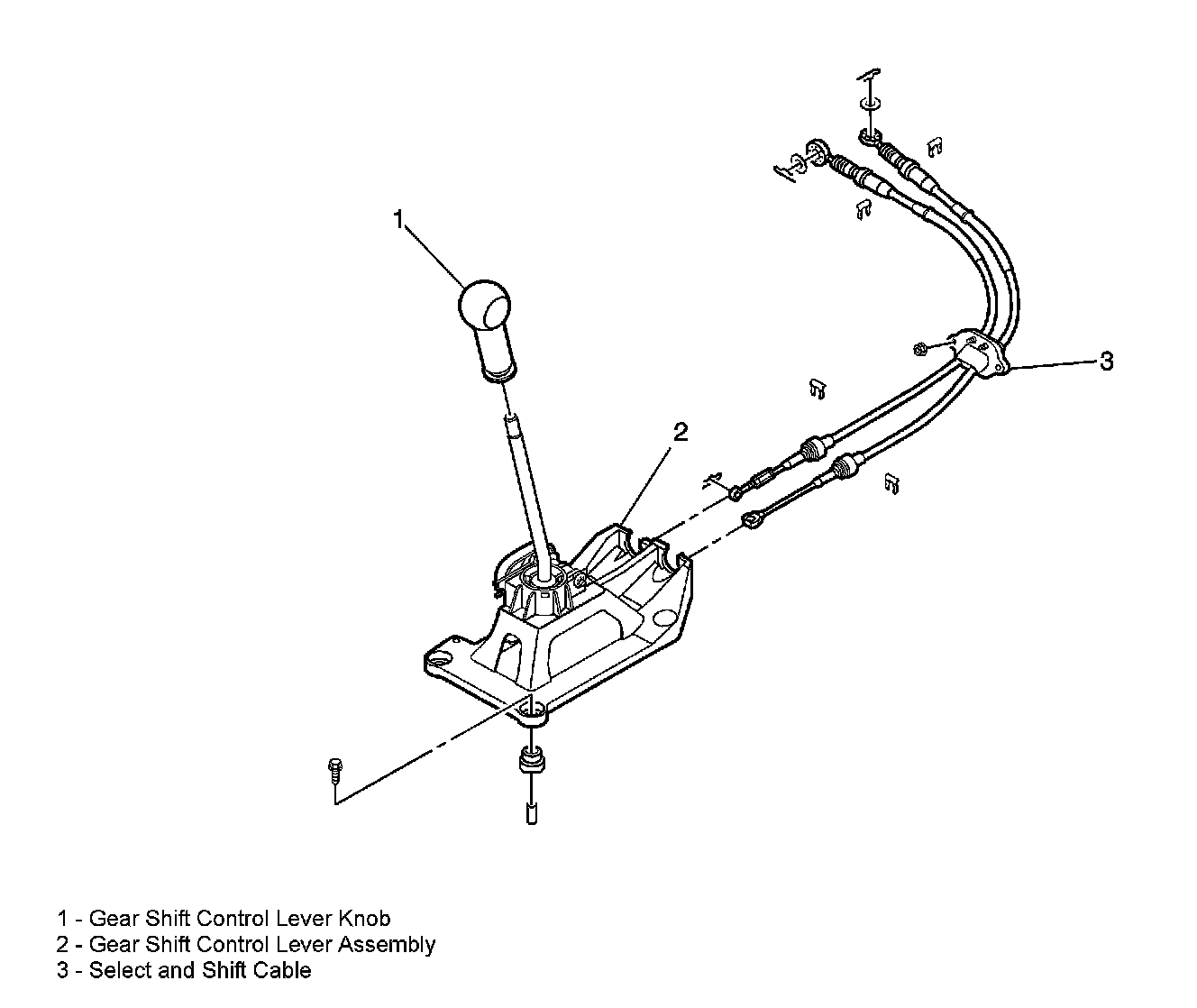 1
2
3

1 - Gear Shift Control Lever Knob
2 - Gear Shift Control Lever Assembly
3 - Select and Shift Cable