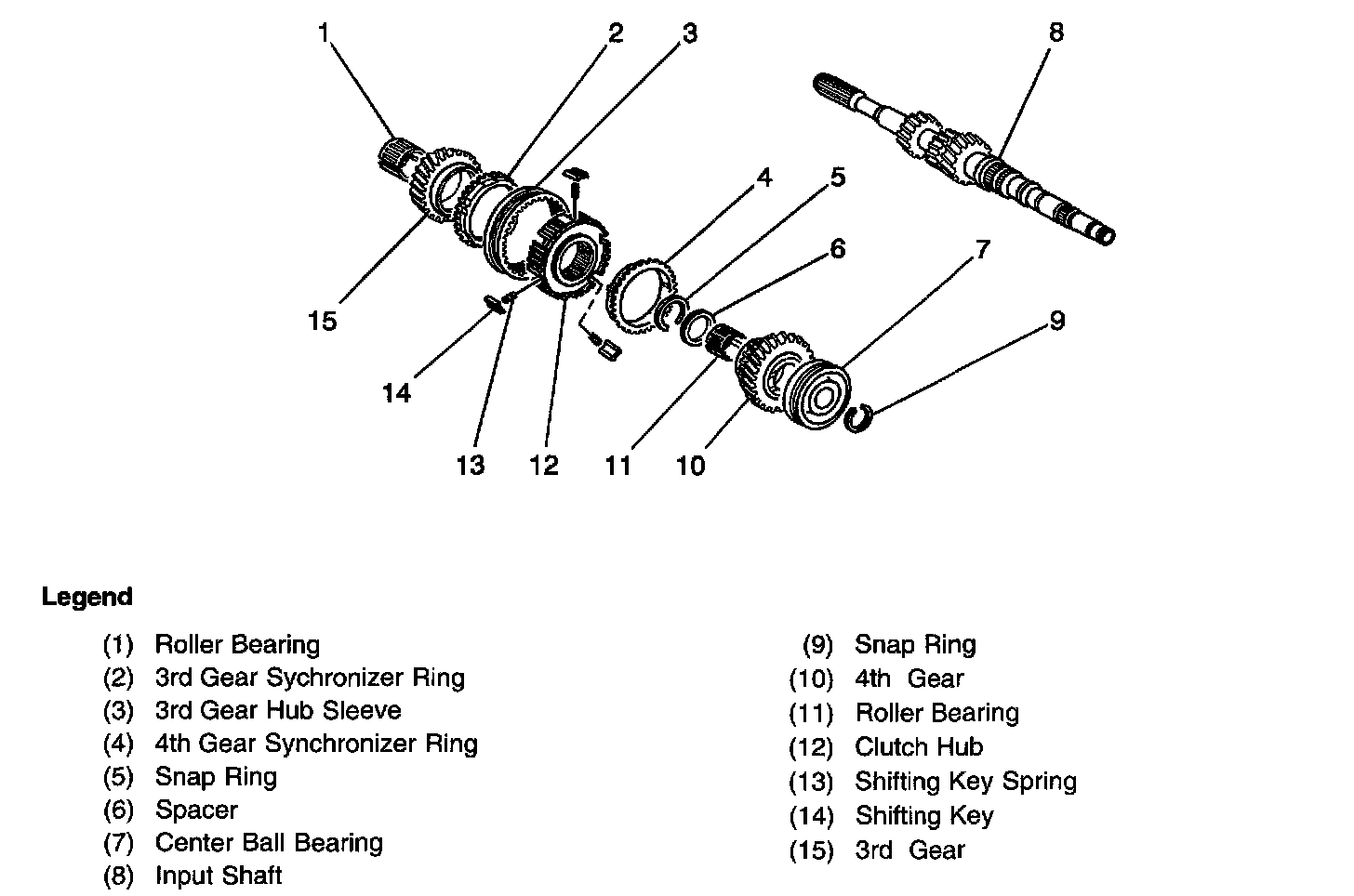 1
2
3
8
4
5
6
7
9
15
14
13
12
11
10

Legend

(1) Roller Bearing
(2) 3rd Gear Sychronizer Ring
(3) 3rd Gear Hub Sleeve
(4) 4th Gear Synchronizer Ring
(5) Snap Ring
(6) Spacer
(7) Center Ball Bearing
(8) Input Shaft

(9) Snap Ring
(10) 4th Gear
(11) Roller Bearing
(12) Clutch Hub
(13) Shifting Key Spring
(14) Shifting Key
(15) 3rd Gear